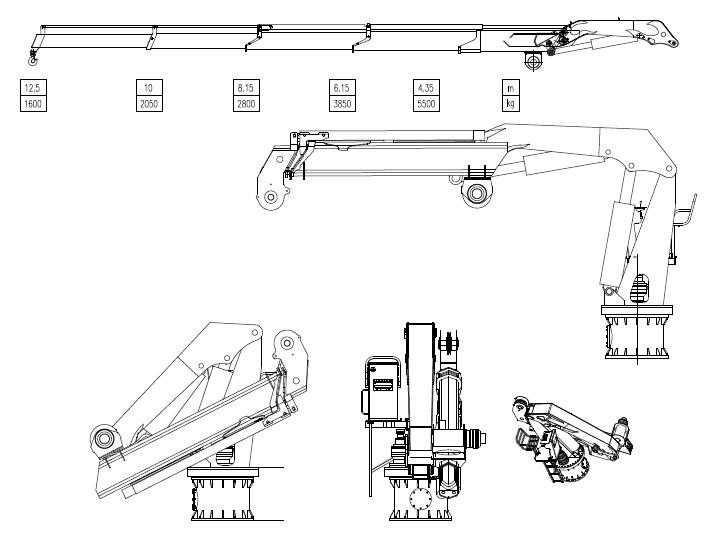 | 12.5 | 10 | 8.15 | 6.15 | 4.35 | m |
|---|---|---|---|---|---|
| 1600 | 2050 | 2800 | 3850 | 5500 | kg |